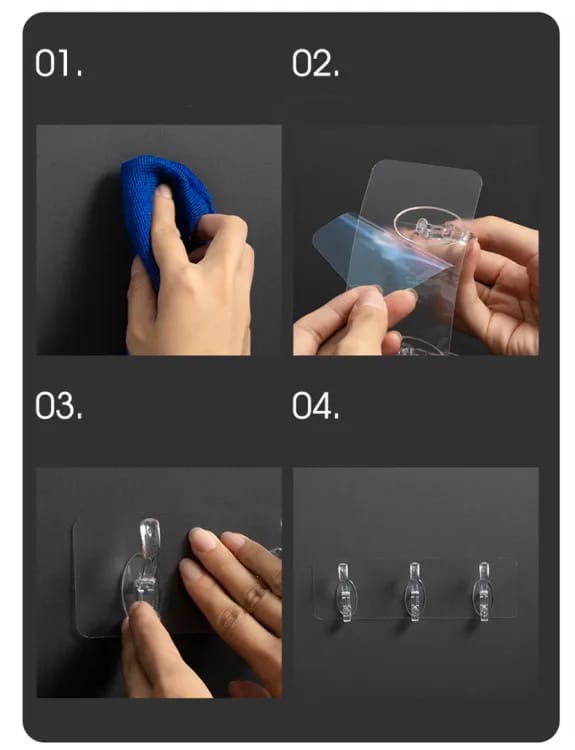 01.

02.

03.

04.